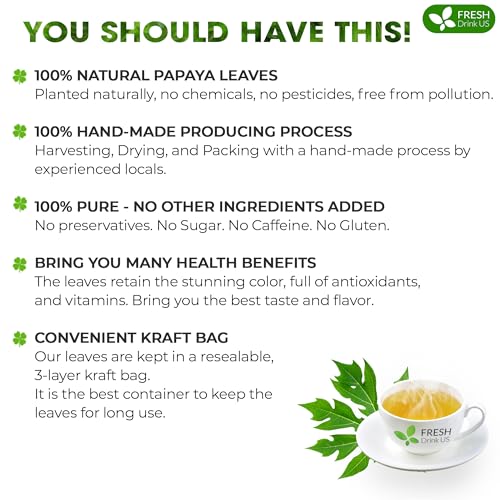 YOU SHOULD HAVE THIS!

FRESH
Drink US

100% NATURAL PAPAYA LEAVES
Planted naturally, no chemicals, no pesticides, free from pollution.

100% HAND-MADE PRODUCING PROCESS
Harvesting, Drying, and Packing with a hand-made process by experienced locals.

100% PURE - NO OTHER INGREDIENTS ADDED
No preservatives. No Sugar. No Caffeine. No Gluten.

BRING YOU MANY HEALTH BENEFITS
The leaves retain the stunning color, full of antioxidants, and vitamins. Bring you the best taste and flavor.

CONVENIENT KRAFT BAG
Our leaves are kept in a resealable, 3-layer kraft bag.
It is the best container to keep the leaves for long use.

FRESH
Drink US