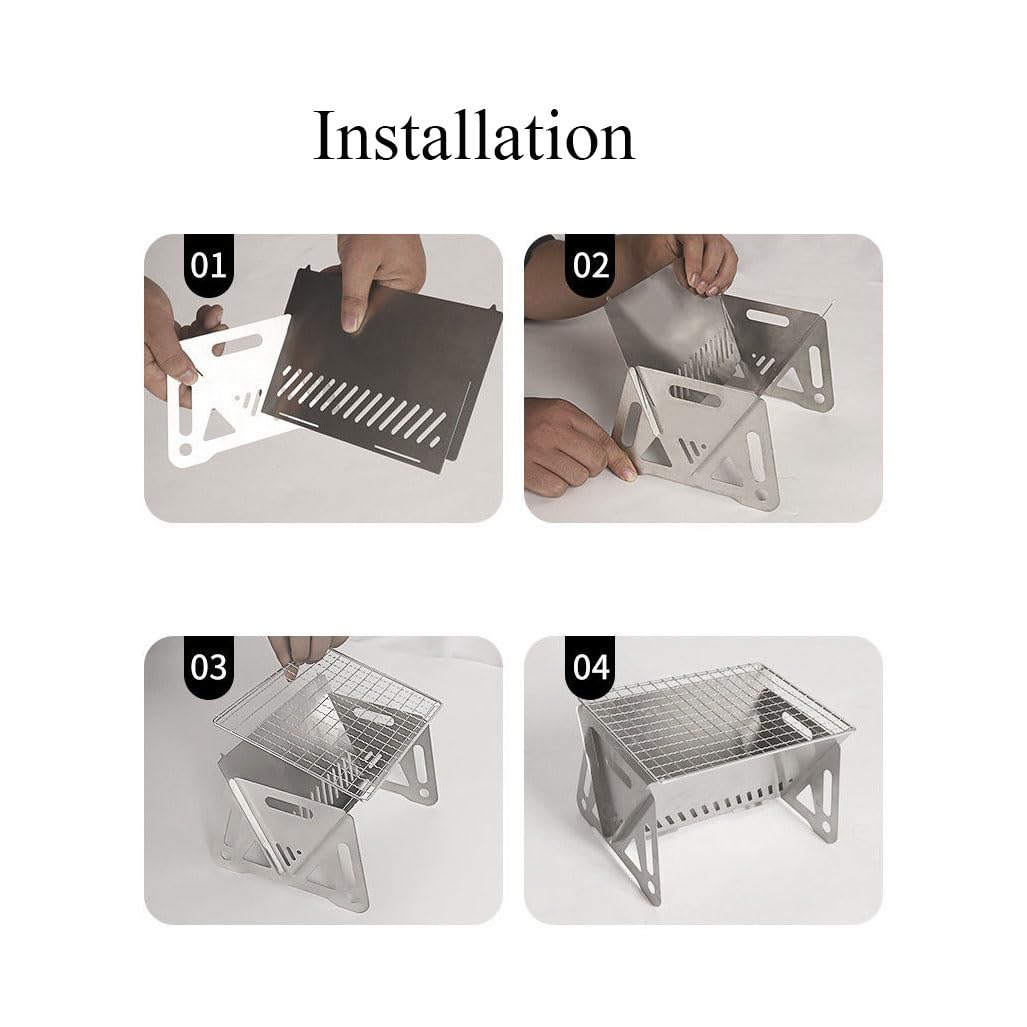 Installation

01

02

03

04