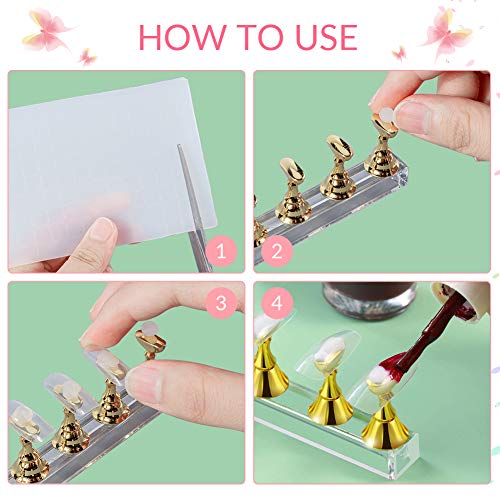 HOW TO USE

1

2

3

4