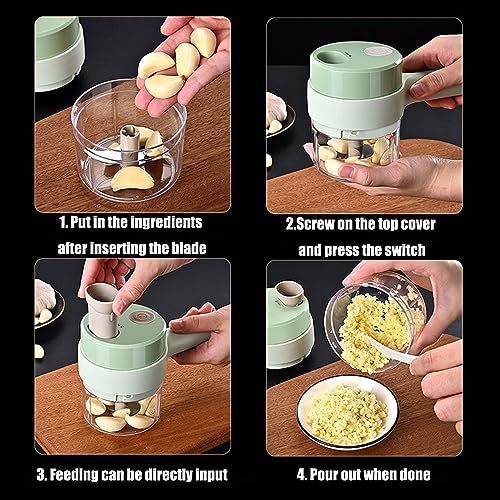 1. Put in the ingredients after inserting the blade

2.Screw on the top cover and press the switch

3. Feeding can be directly input

4. Pour out when done