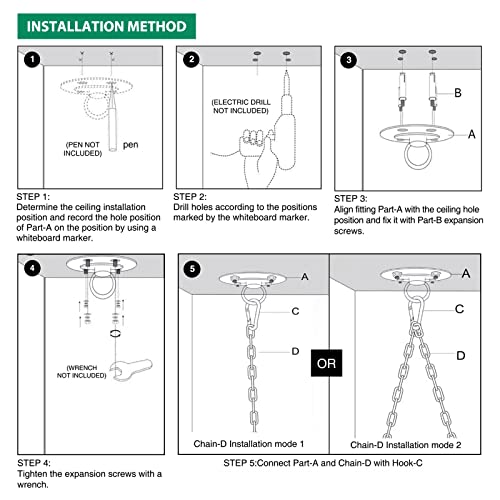 INSTALLATION METHOD

1

(PEN NOT INCLUDED)

pen

STEP 1:
Determine the ceiling installation position and record the hole position of Part-A on the position by using a whiteboard marker.

2

(ELECTRIC DRILL NOT INCLUDED)

STEP 2:
Drill holes according to the positions marked by the whiteboard marker.

3

B

A

STEP 3:
Align fitting Part-A with the ceiling hole position and fix it with Part-B expansion screws.

4

(WRENCH NOT INCLUDED)

STEP 4:
Tighten the expansion screws with a wrench.

5

A

C

D

Chain-D Installation mode 1

OR

A

C

D

Chain-D Installation mode 2

STEP 5:Connect Part-A and Chain-D with Hook-C