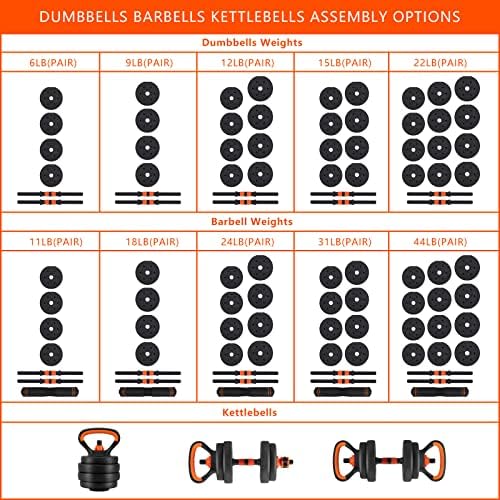 DUMBBELLS BARBELLS KETTLEBELLS ASSEMBLY OPTIONS

Dumbbells Weights

| 6LB(PAIR) | 9LB(PAIR) | 12LB(PAIR) | 15LB(PAIR) | 22LB(PAIR) |
|---|---|---|---|---|

Barbell Weights

| 11LB(PAIR) | 18LB(PAIR) | 24LB(PAIR) | 31LB(PAIR) | 44LB(PAIR) |
|---|---|---|---|---|

Kettlebells