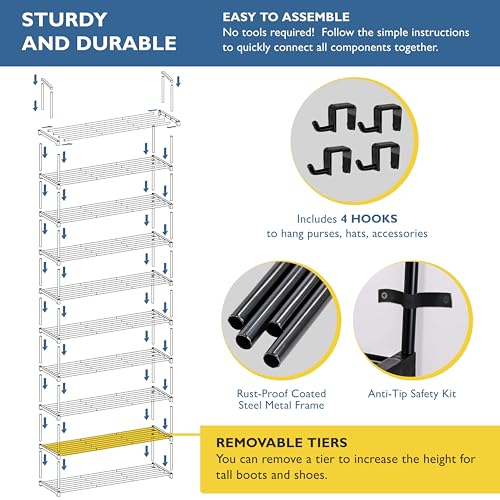 STURDY AND DURABLE

EASY TO ASSEMBLE
No tools required! Follow the simple instructions to quickly connect all components together.

Includes 4 HOOKS
to hang purses, hats, accessories

Rust-Proof Coated Steel Metal Frame

Anti-Tip Safety Kit

REMOVABLE TIERS
You can remove a tier to increase the height for tall boots and shoes.