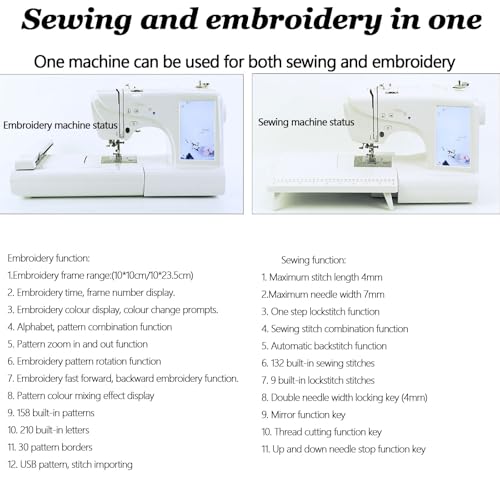 Sewing and embroidery in one

One machine can be used for both sewing and embroidery

Embroidery machine status

Sewing machine status

Embroidery function:
1.Embroidery frame range:(10*10cm/10*23.5cm)
2. Embroidery time, frame number display.
3. Embroidery colour display, colour change prompts.
4. Alphabet, pattern combination function
5. Pattern zoom in and out function
6. Embroidery pattern rotation function
7. Embroidery fast forward, backward embroidery function.
8. Pattern colour mixing effect display
9. 158 built-in patterns
10. 210 built-in letters
11. 30 pattern borders
12. USB pattern, stitch importing

Sewing function:
1. Maximum stitch length 4mm
2.Maximum needle width 7mm
3. One step lockstitch function
4. Sewing stitch combination function
5. Automatic backstitch function
6. 132 built-in sewing stitches
7. 9 built-in lockstitch stitches
8. Double needle width locking key (4mm)
9. Mirror function key
10. Thread cutting function key
11. Up and down needle stop function key