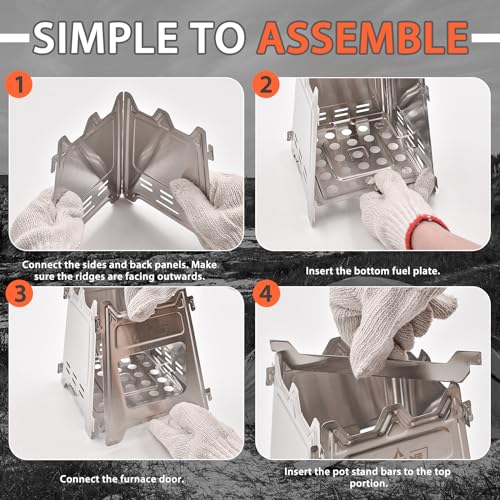 SIMPLE TO ASSEMBLE

1

Connect the sides and back panels. Make sure the ridges are facing outwards.

2

Insert the bottom fuel plate.

3

Connect the furnace door.

4

Insert the pot stand bars to the top portion.