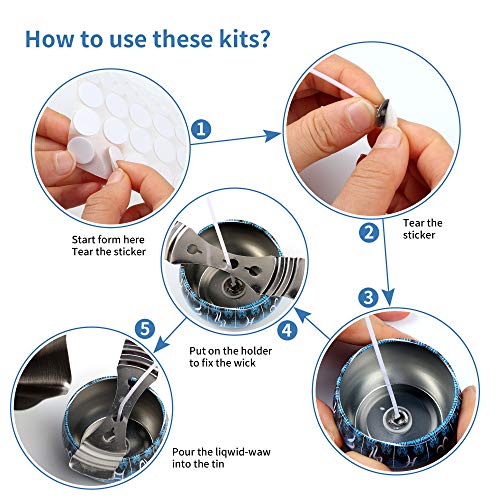 How to use these kits?

1

Start form here
Tear the sticker

2

Tear the sticker

3

4

Put on the holder to fix the wick

5

Pour the liqwid-waw into the tin