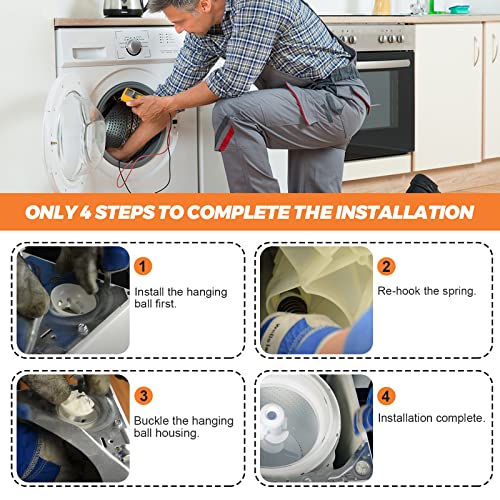 ONLY 4 STEPS TO COMPLETE THE INSTALLATION

1
Install the hanging ball first.

2
Re-hook the spring.

3
Buckle the hanging ball housing.

4
Installation complete.