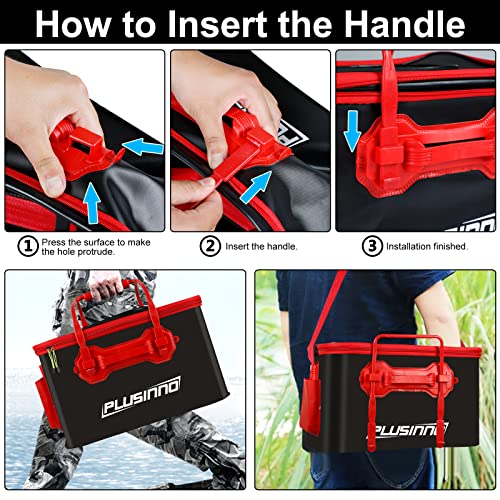 How to Insert the Handle

1 Press the surface to make the hole protrude.

2 Insert the handle.

3 Installation finished.

PLUSINNO

PLUSINNO