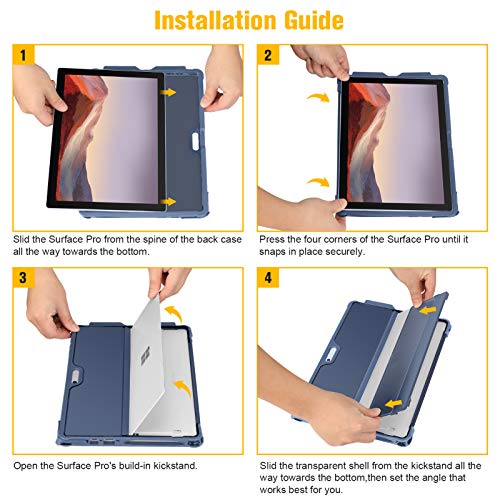 Installation Guide

1

Slid the Surface Pro from the spine of the back case all the way towards the bottom.

2

Press the four corners of the Surface Pro until it snaps in place securely.

3

Open the Surface Pro's build-in kickstand.

4

Slid the transparent shell from the kickstand all the way towards the bottom,then set the angle that works best for you.