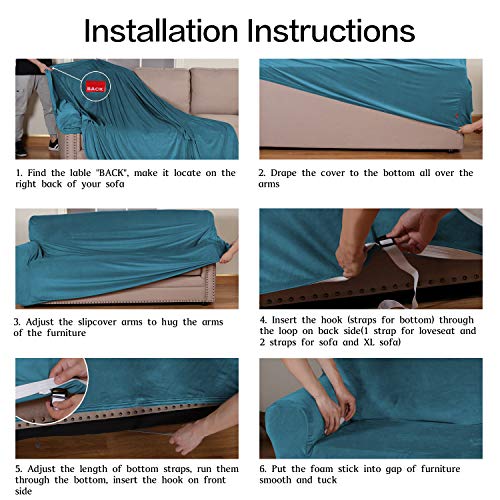 Installation Instructions

BACK

1. Find the lable "BACK", make it locate on the right back of your sofa

2. Drape the cover to the bottom all over the arms

3. Adjust the slipcover arms to hug the arms of the furniture

4. Insert the hook (straps for bottom) through the loop on back side(1 strap for loveseat and 2 straps for sofa and XL sofa)

5. Adjust the length of bottom straps, run them through the bottom, insert the hook on front side

6. Put the foam stick into gap of furniture smooth and tuck