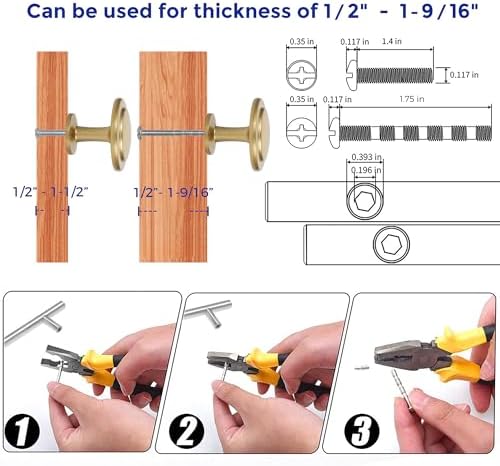 Can be used for thickness of 1/2" - 1-9/16"

1/2" - 1-1/2"

1/2"- 1-9/16"

0.35 in

0.117 in

1.4 in

0.117 in

0.35 in

0.117 in

1.75 in

0.393 in

0.196 in

1

2

3