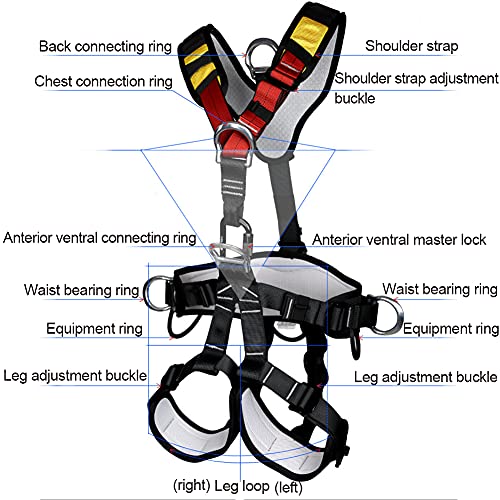 Back connecting ring

Shoulder strap

Chest connection ring

Shoulder strap adjustment buckle

Anterior ventral connecting ring

Anterior ventral master lock

Waist bearing ring

Waist bearing ring

Equipment ring

Equipment ring

Leg adjustment buckle

Leg adjustment buckle

(right) Leg loop (left)