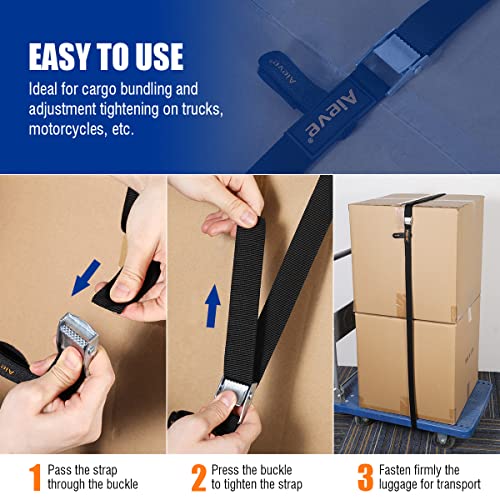 EASY TO USE

Ideal for cargo bundling and adjustment tightening on trucks, motorcycles, etc.

Aieve

Aieve®

1 Pass the strap through the buckle

2 Press the buckle to tighten the strap

3 Fasten firmly the luggage for transport