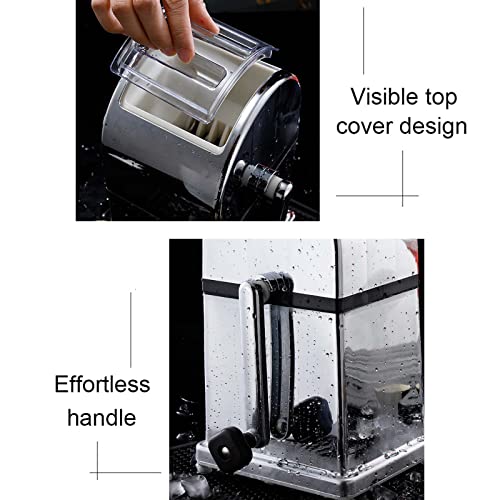 Visible top cover design

Effortless handle