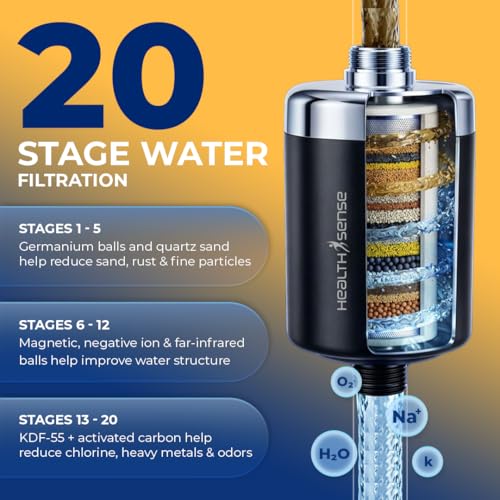 20
STAGE WATER
FILTRATION

STAGES 1 - 5
Germanium balls and quartz sand help reduce sand, rust & fine particles

STAGES 6 - 12
Magnetic, negative ion & far-infrared balls help improve water structure

STAGES 13 - 20
KDF-55 + activated carbon help reduce chlorine, heavy metals & odors

HEALTH SENSE

$O_2$

$Na^+$

$H_2O$

k