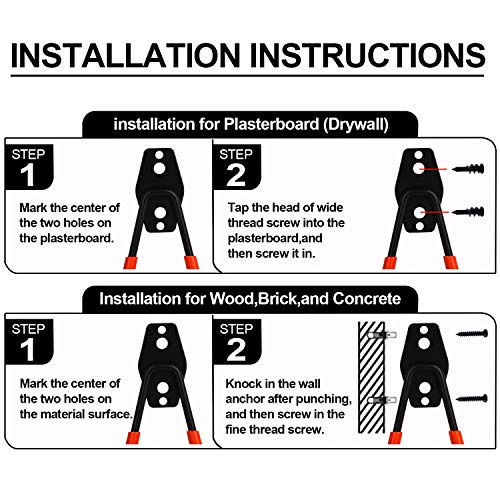 INSTALLATION INSTRUCTIONS

installation for Plasterboard (Drywall)

STEP 1

Mark the center of the two holes on the plasterboard.

STEP 2

Tap the head of wide thread screw into the plasterboard,and then screw it in.

Installation for Wood,Brick,and Concrete

STEP 1

Mark the center of the two holes on the material surface.

STEP 2

Knock in the wall anchor after punching, and then screw in the fine thread screw.