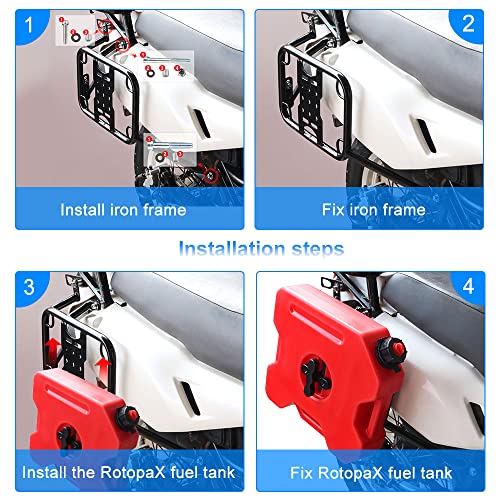 1

Install iron frame

2

Fix iron frame

Installation steps

3

Install the RotopaX fuel tank

4

Fix RotopaX fuel tank