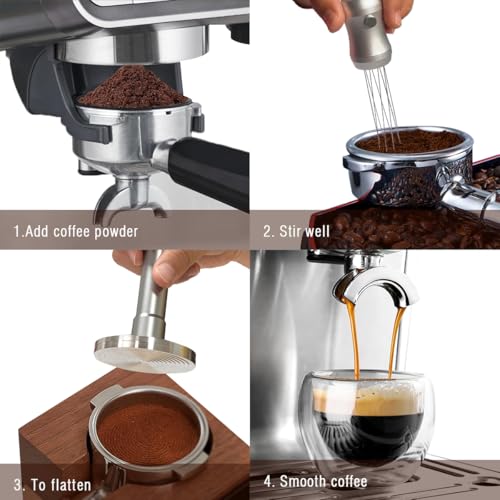 1.Add coffee powder

2. Stir well

3. To flatten

4. Smooth coffee