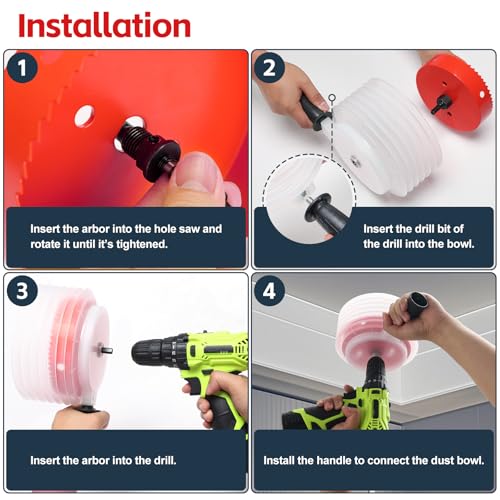 Installation

1

Insert the arbor into the hole saw and rotate it until it's tightened.

2

Insert the drill bit of the drill into the bowl.

3

Insert the arbor into the drill.

4

Install the handle to connect the dust bowl.