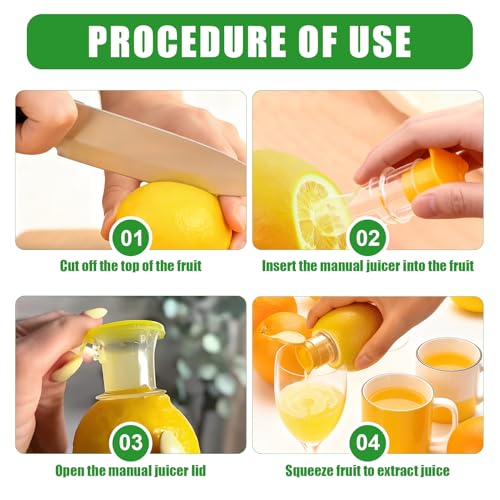 PROCEDURE OF USE

01

Cut off the top of the fruit

02

Insert the manual juicer into the fruit

03

Open the manual juicer lid

04

Squeeze fruit to extract juice