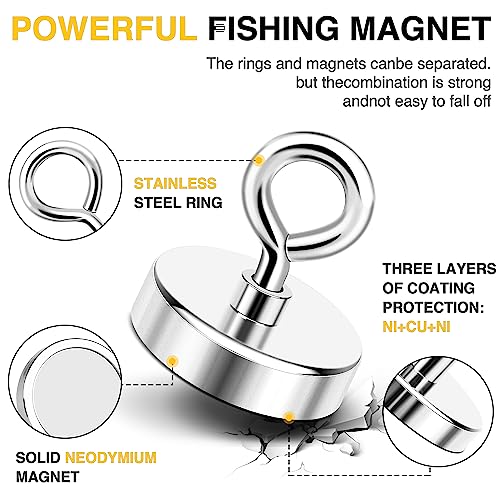 POWERFUL FISHING MAGNET

The rings and magnets canbe separated. but thecombination is strong andnot easy to fall off

STAINLESS STEEL RING

THREE LAYERS OF COATING PROTECTION: NI+CU+NI

SOLID NEODYMIUM MAGNET