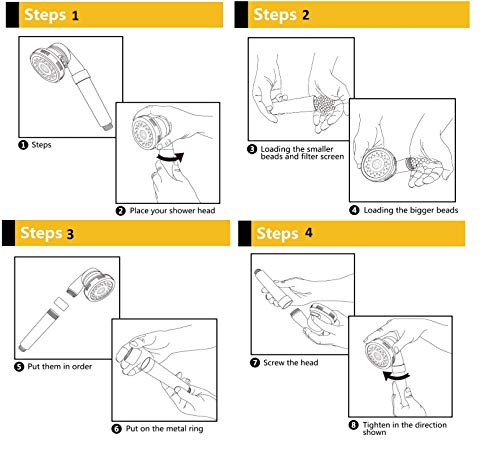 Steps 1

❶ Steps

❷ Place your shower head

Steps 2

❸ Loading the smaller beads and filter screen

❹ Loading the bigger beads

Steps 3

❺ Put them in order

❻ Put on the metal ring

Steps 4

❼ Screw the head

❽ Tighten in the direction shown