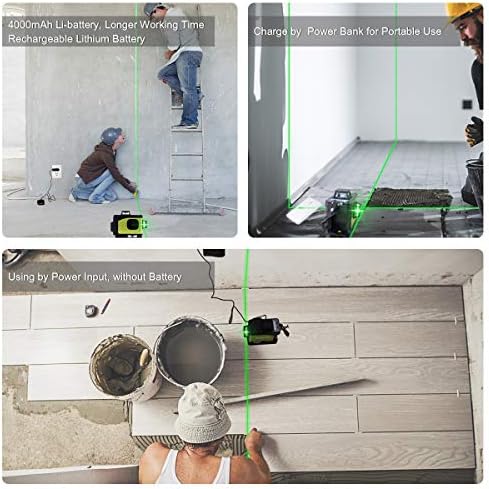 4000mAh Li-battery, Longer Working Time
Rechargeable Lithium Battery

Charge by Power Bank for Portable Use

Using by Power Input, without Battery