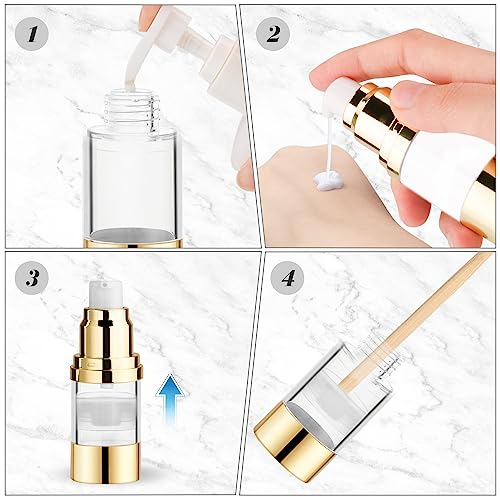 1

2

3

4