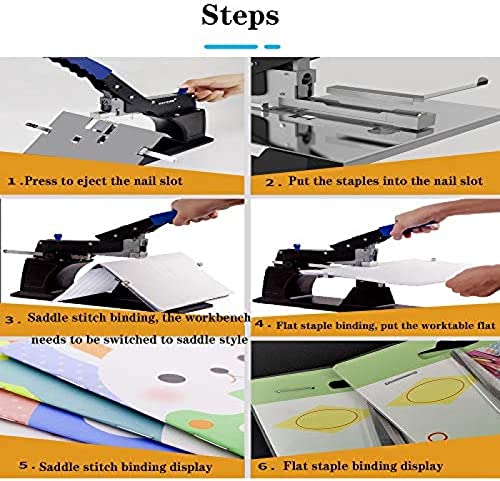 Steps

1 .Press to eject the nail slot

2 . Put the staples into the nail slot

3 . Saddle stitch binding, the workbench needs to be switched to saddle style

4 . Flat staple binding, put the worktable flat

5 . Saddle stitch binding display

6 . Flat staple binding display