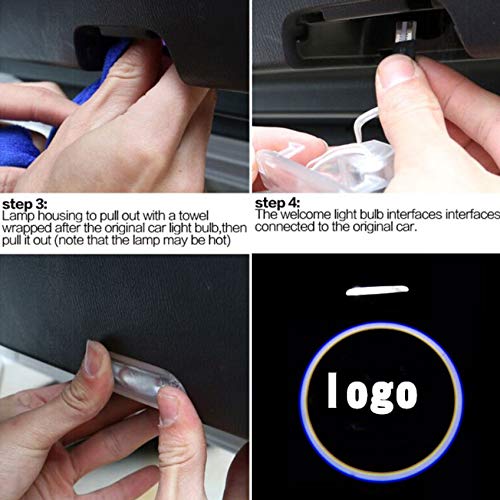 step 3:
Lamp housing to pull out with a towel wrapped after the original car light bulb,then pull it out (note that the lamp may be hot)

step 4:
The welcome light bulb interfaces interfaces connected to the original car.

logo