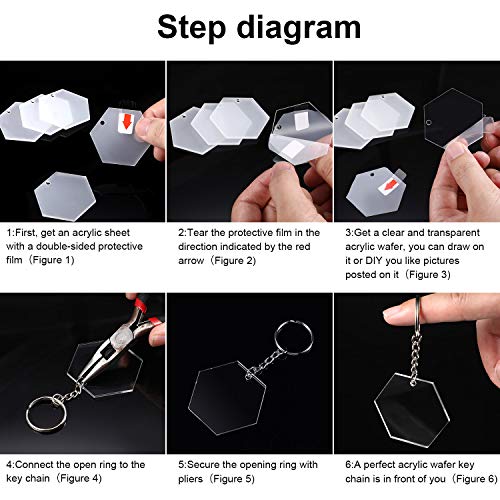 Step diagram

1:First, get an acrylic sheet with a double-sided protective film（Figure 1)

2:Tear the protective film in the direction indicated by the red arrow（Figure 2)

3:Get a clear and transparent acrylic wafer, you can draw on it or DIY you like pictures posted on it（Figure 3)

4:Connect the open ring to the key chain（Figure 4)

5:Secure the opening ring with pliers（Figure 5)

6:A perfect acrylic wafer key chain is in front of you（Figure 6)