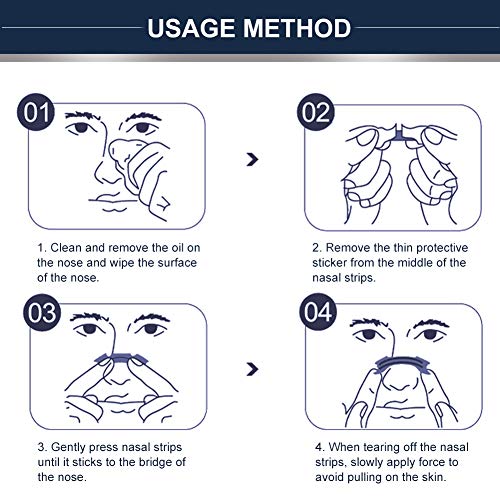 USAGE METHOD

01

1. Clean and remove the oil on the nose and wipe the surface of the nose.

02

2. Remove the thin protective sticker from the middle of the nasal strips.

03

3. Gently press nasal strips until it sticks to the bridge of the nose.

04

4. When tearing off the nasal strips, slowly apply force to avoid pulling on the skin.