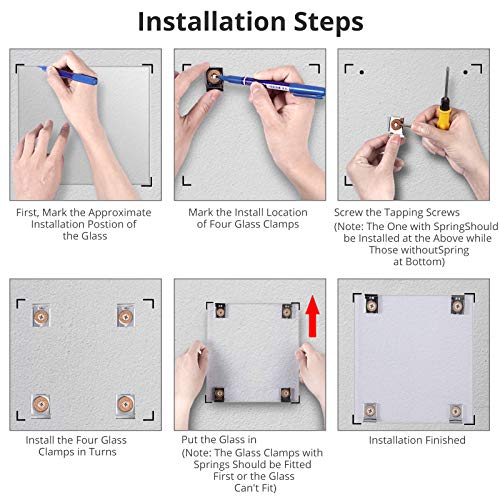 Installation Steps

First, Mark the Approximate Installation Postion of the Glass

Mark the Install Location of Four Glass Clamps

Screw the Tapping Screws
(Note: The One with SpringShould be Installed at the Above while Those withoutSpring at Bottom)

Install the Four Glass Clamps in Turns

Put the Glass in
(Note: The Glass Clamps with Springs Should be Fitted First or the Glass Can't Fit)

Installation Finished