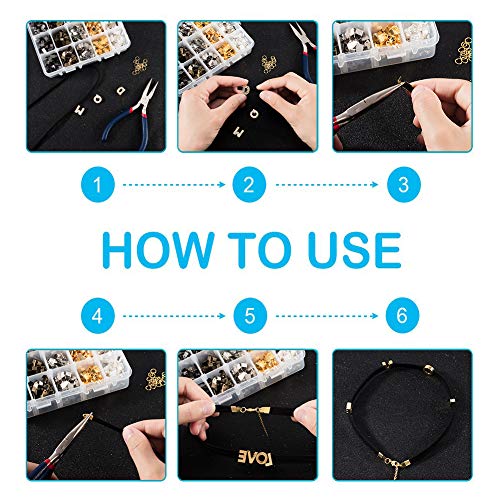 1
2
3
HOW TO USE
4
5
6
LOVE