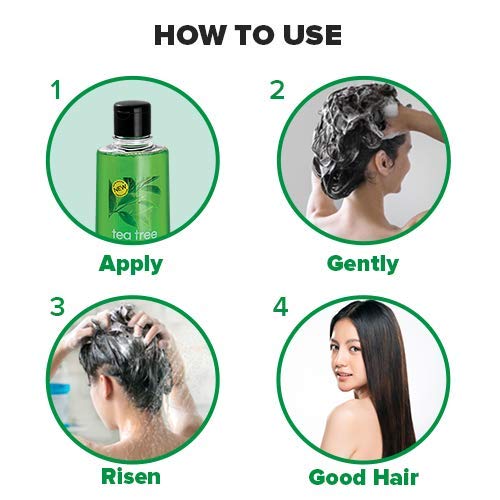 HOW TO USE

1

NEW

tea tree

Apply

2

Gently

3

Risen

4

Good Hair