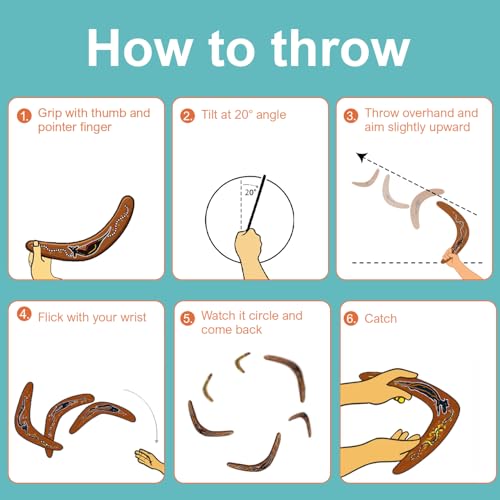 How to throw

1. Grip with thumb and pointer finger

2. Tilt at 20° angle

20°

3. Throw overhand and aim slightly upward

4. Flick with your wrist

5. Watch it circle and come back

6. Catch