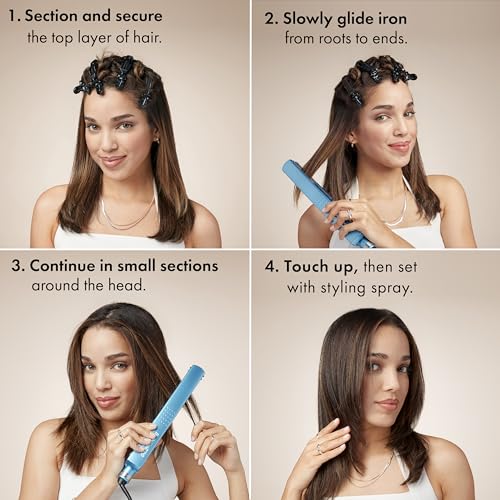 1. Section and secure the top layer of hair.

2. Slowly glide iron from roots to ends.

3. Continue in small sections around the head.

4. Touch up, then set with styling spray.