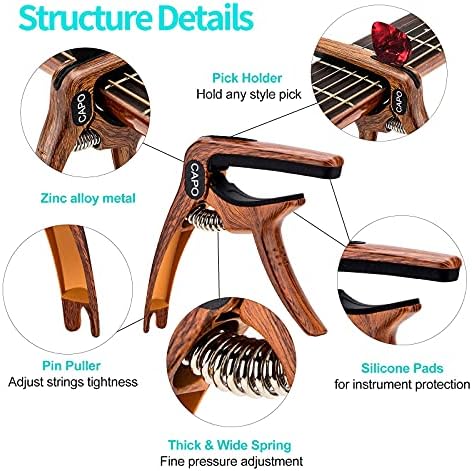 Structure Details

CAPO

Pick Holder
Hold any style pick

CAPO

CAPO

Zinc alloy metal

Pin Puller
Adjust strings tightness

Silicone Pads
for instrument protection

Thick & Wide Spring
Fine pressure adjustment