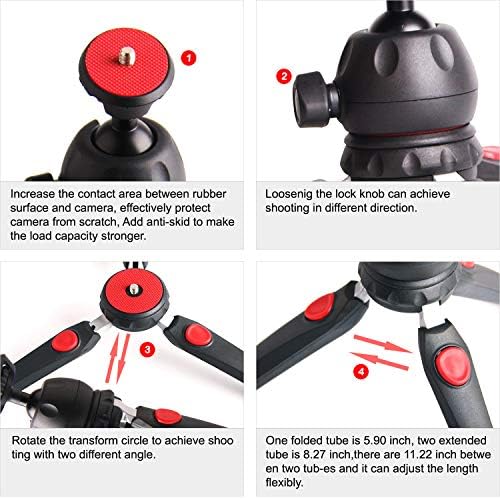 1

Increase the contact area between rubber surface and camera, effectively protect camera from scratch, Add anti-skid to make the load capacity stronger.

2

Loosenig the lock knob can achieve shooting in different direction.

3

Rotate the transform circle to achieve shoo ting with two different angle.

4

One folded tube is 5.90 inch, two extended tube is 8.27 inch,there are 11.22 inch betwe en two tub-es and it can adjust the length flexibly.