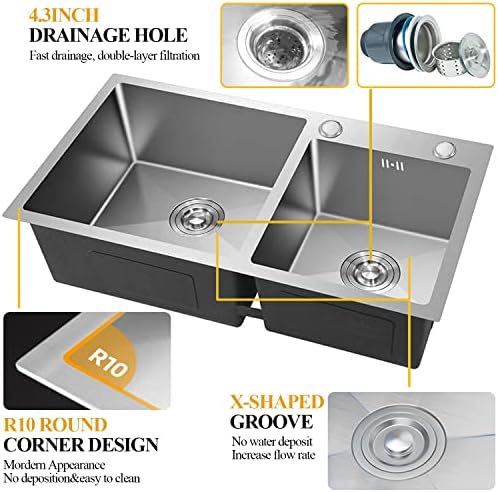 4.3INCH
DRAINAGE HOLE
Fast drainage, double-layer filtration

R10

R10 ROUND
CORNER DESIGN
Mordern Appearance
No deposition&easy to clean

X-SHAPED
GROOVE
No water deposit
Increase flow rate