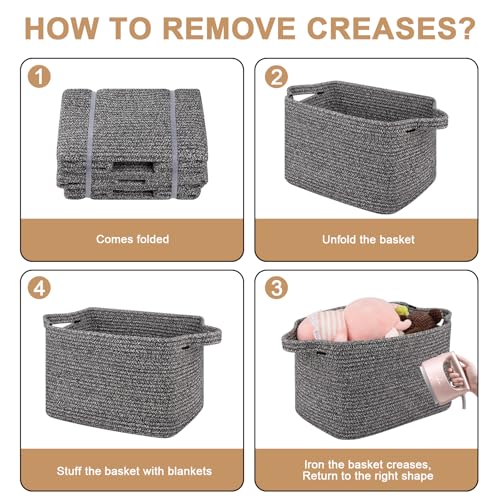 HOW TO REMOVE CREASES?

1

Comes folded

2

Unfold the basket

4

Stuff the basket with blankets

3

Iron the basket creases, Return to the right shape