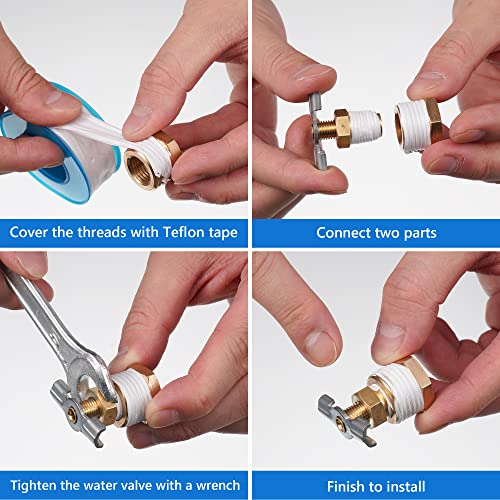 Cover the threads with Teflon tape

Connect two parts

Tighten the water valve with a wrench

Finish to install