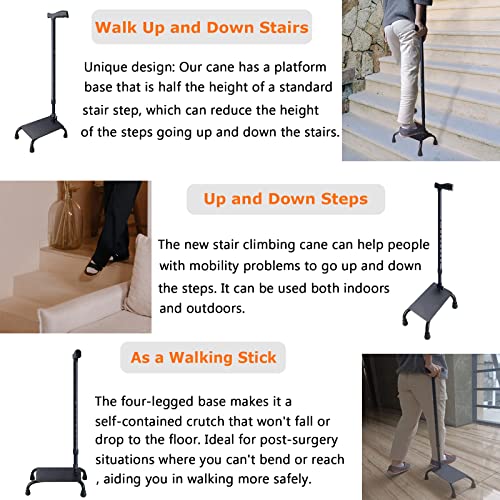 Walk Up and Down Stairs

Unique design: Our cane has a platform base that is half the height of a standard stair step, which can reduce the height of the steps going up and down the stairs.

Up and Down Steps

The new stair climbing cane can help people with mobility problems to go up and down the steps. It can be used both indoors and outdoors.

As a Walking Stick

The four-legged base makes it a self-contained crutch that won't fall or drop to the floor. Ideal for post-surgery situations where you can't bend or reach , aiding you in walking more safely.