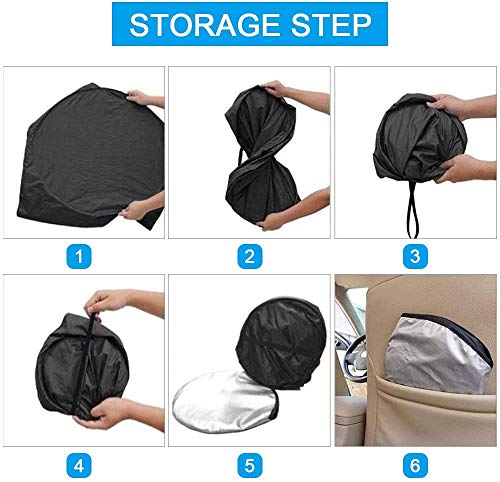 STORAGE STEP

1

2

3

4

5

6