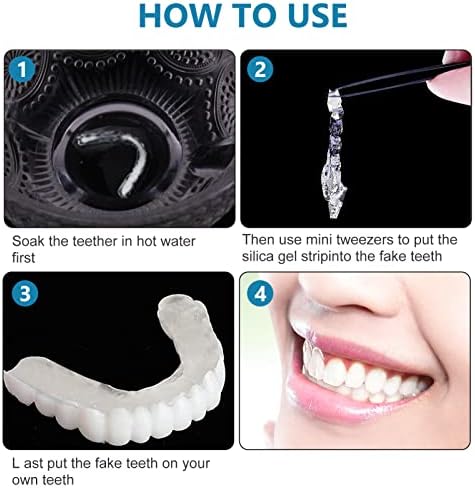 HOW TO USE

1

Soak the teether in hot water first

2

Then use mini tweezers to put the silica gel stripinto the fake teeth

3

L ast put the fake teeth on your own teeth

4