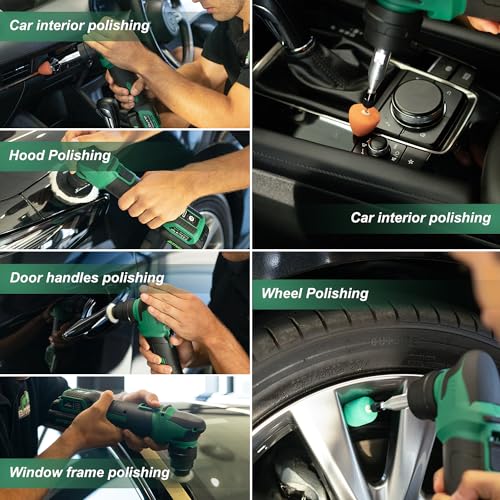 Car interior polishing

Hood Polishing

Door handles polishing

Window frame polishing

Car interior polishing

Wheel Polishing