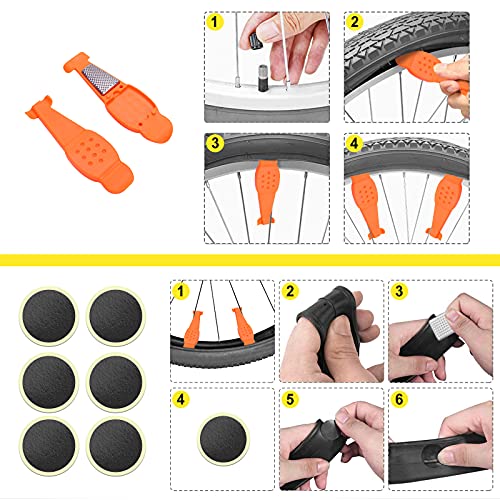 1
2
3
4

1
2
3
4
5
6