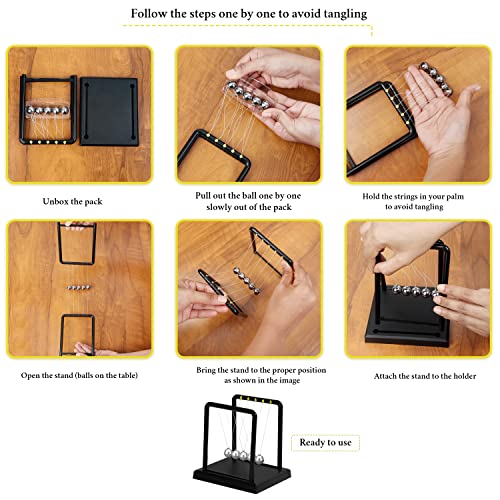 Follow the steps one by one to avoid tangling

Unbox the pack

Pull out the ball one by one slowly out of the pack

Hold the strings in your palm to avoid tangling

Open the stand (balls on the table)

Bring the stand to the proper position as shown in the image

Attach the stand to the holder

Ready to use