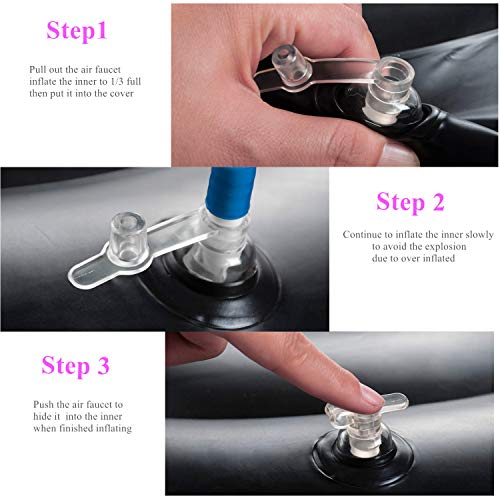 Step1

Pull out the air faucet inflate the inner to 1/3 full then put it into the cover

Step 2

Continue to inflate the inner slowly to avoid the explosion due to over inflated

Step 3

Push the air faucet to hide it into the inner when finished inflating