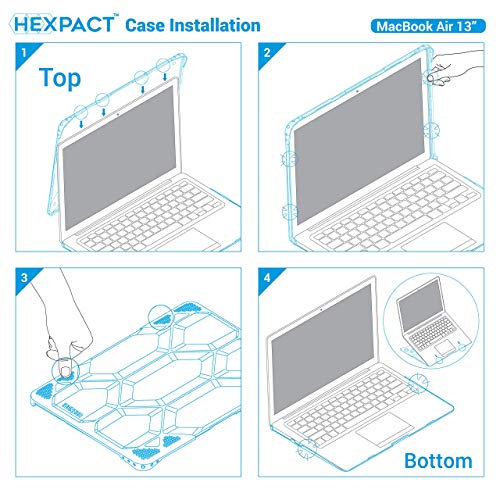 HEXPACT™ Case Installation

MacBook Air 13"

1

Top

2

3

4

Bottom